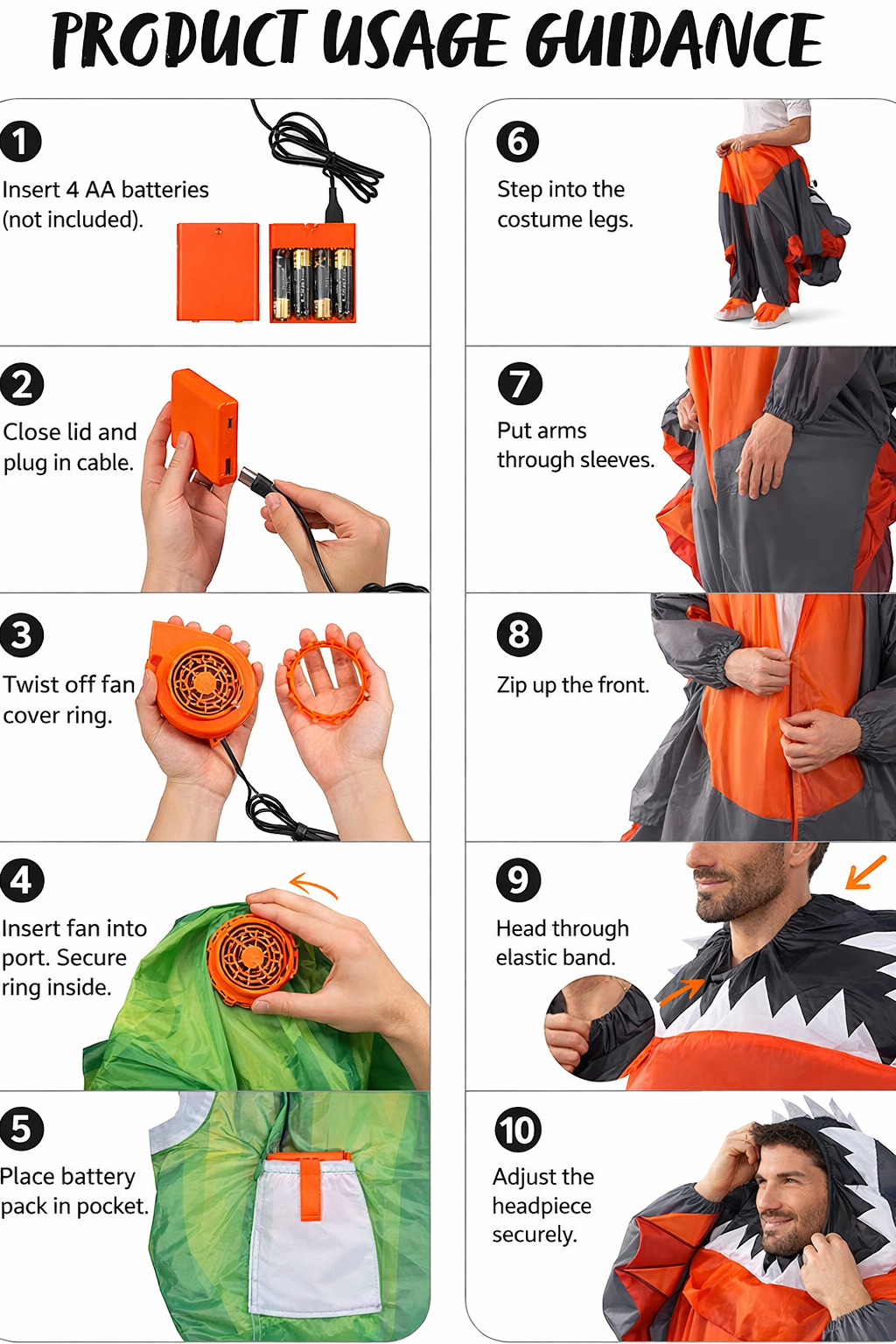 PRODUCT USAGE GUIDANCE

1
Insert 4 AA batteries (not included).

2
Close lid and plug in cable.

3
Twist off fan cover ring.

4
Insert fan into port. Secure ring inside.

5
Place battery pack in pocket.

6
Step into the costume legs.

7
Put arms through sleeves.

8
Zip up the front.

9
Head through elastic band.

10
Adjust the headpiece securely.